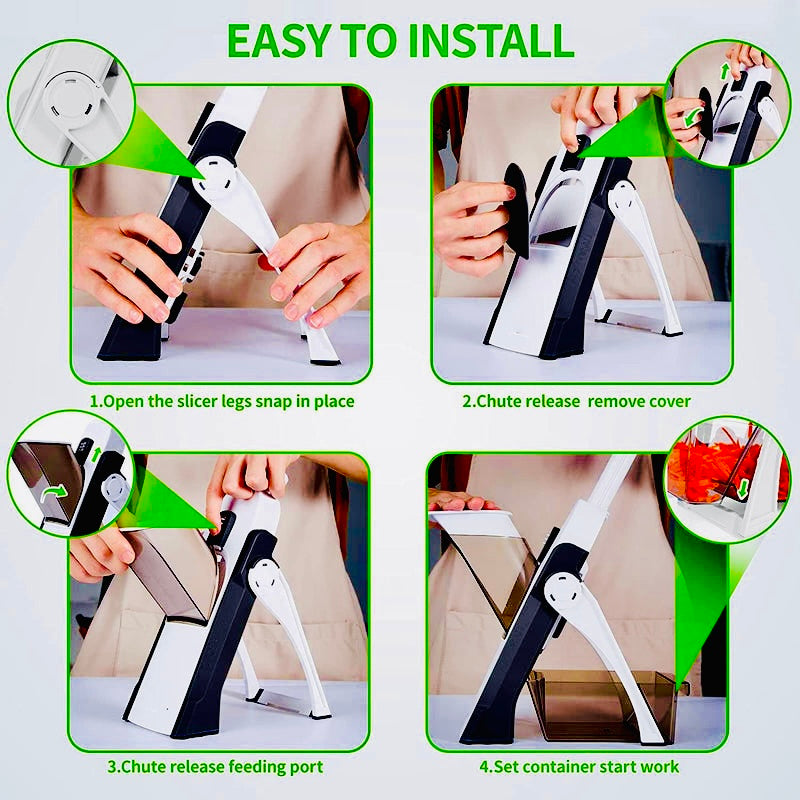 EASY TO INSTALL

1.Open the slicer legs snap in place

2.Chute release remove cover

3.Chute release feeding port

4.Set container start work